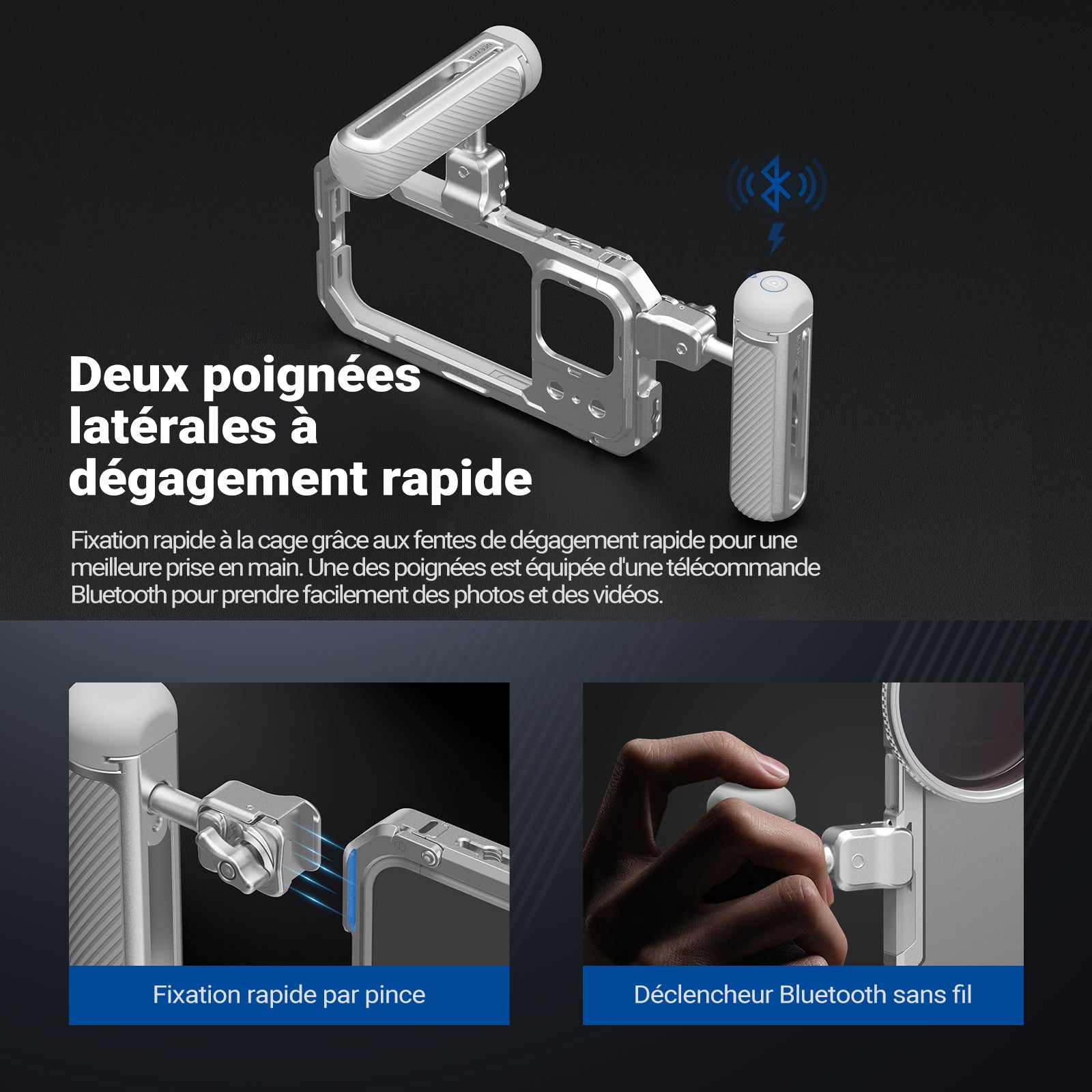 Deux poignées latérales à dégagement rapide

Fixation rapide à la cage grâce aux fentes de dégagement rapide pour une meilleure prise en main. Une des poignées est équipée d'une télécommande Bluetooth pour prendre facilement des photos et des vidéos.

Fixation rapide par pince

Déclencheur Bluetooth sans fil