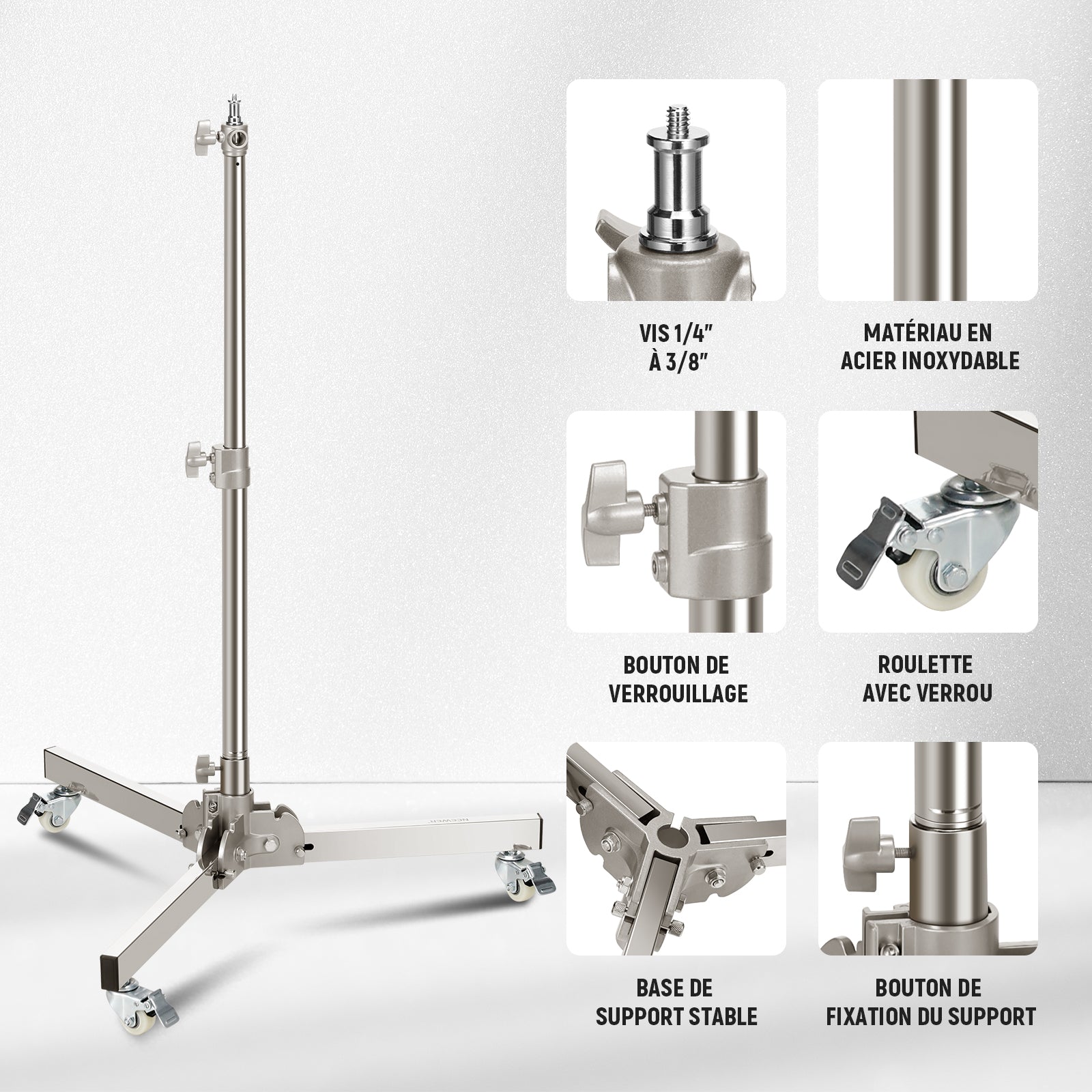 NEEWER

VIS 1/4" À 3/8"

MATÉRIAU EN ACIER INOXYDABLE

BOUTON DE VERROUILLAGE

ROULETTE AVEC VERROU

BASE DE SUPPORT STABLE

BOUTON DE FIXATION DU SUPPORT