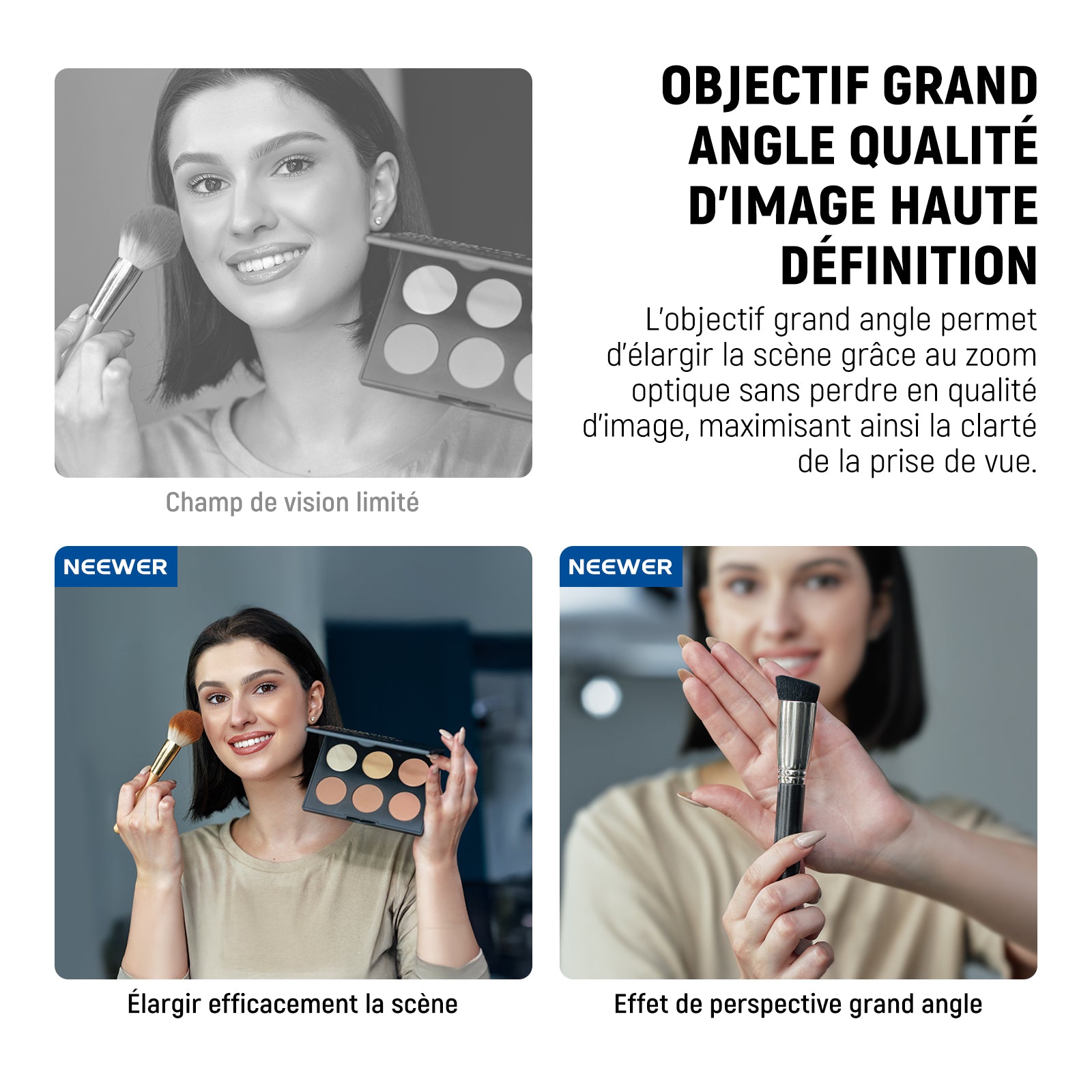 OBJECTIF GRAND ANGLE QUALITÉ D'IMAGE HAUTE DÉFINITION

L'objectif grand angle permet d'élargir la scène grâce au zoom optique sans perdre en qualité d'image, maximisant ainsi la clarté de la prise de vue.

Champ de vision limité

NEEWER

Élargir efficacement la scène

NEEWER

Effet de perspective grand angle