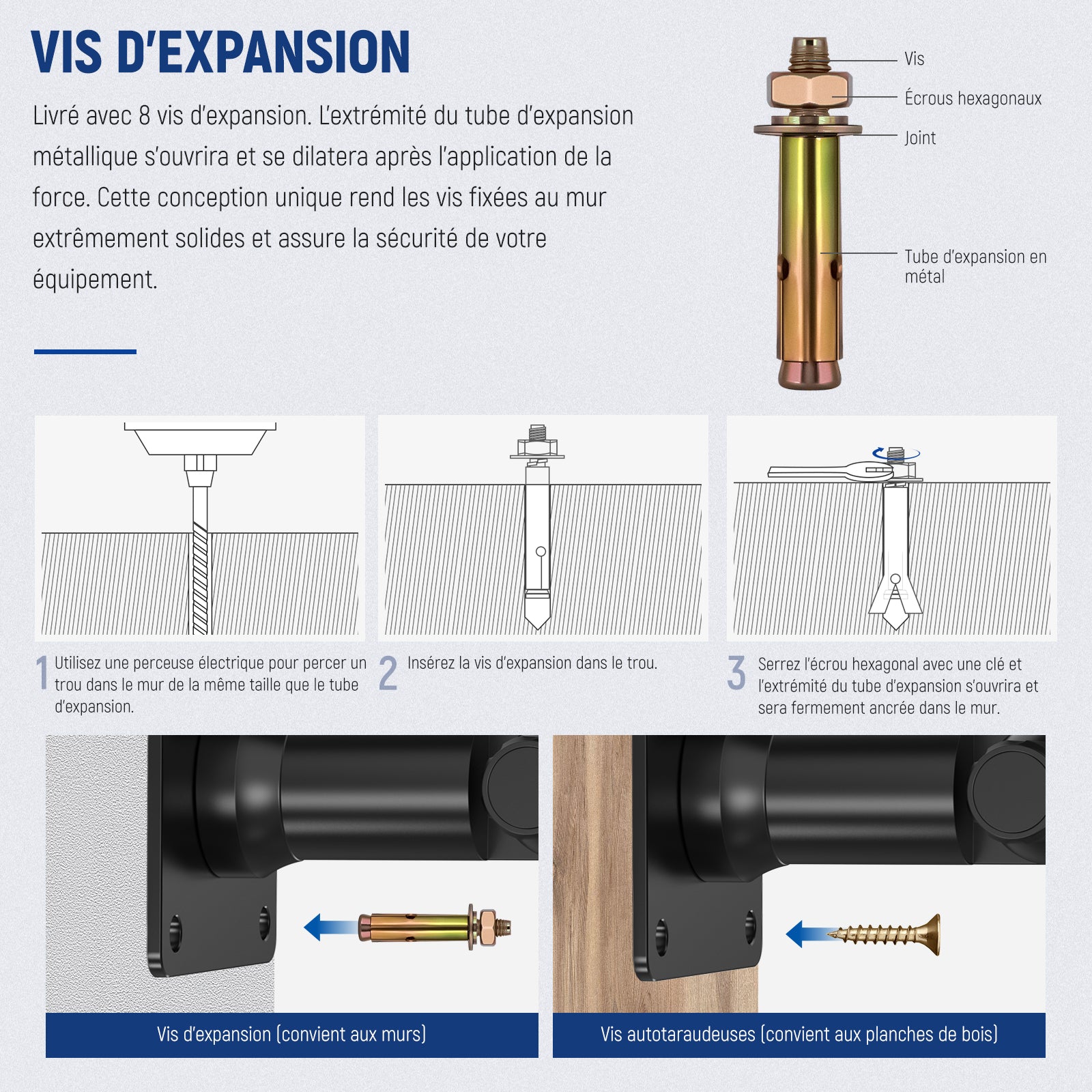 VIS D'EXPANSION

Livré avec 8 vis d'expansion. L'extrémité du tube d'expansion métallique s'ouvrira et se dilatera après l'application de la force. Cette conception unique rend les vis fixées au mur extrêmement solides et assure la sécurité de votre équipement.

Vis
Écrous hexagonaux
Joint
Tube d'expansion en métal

1 Utilisez une perceuse électrique pour percer un trou dans le mur de la même taille que le tube d'expansion.

2 Insérez la vis d'expansion dans le trou.

3 Serrez l'écrou hexagonal avec une clé et l'extrémité du tube d'expansion s'ouvrira et sera fermement ancrée dans le mur.

Vis d'expansion (convient aux murs)

Vis autotaraudeuses (convient aux planches de bois)