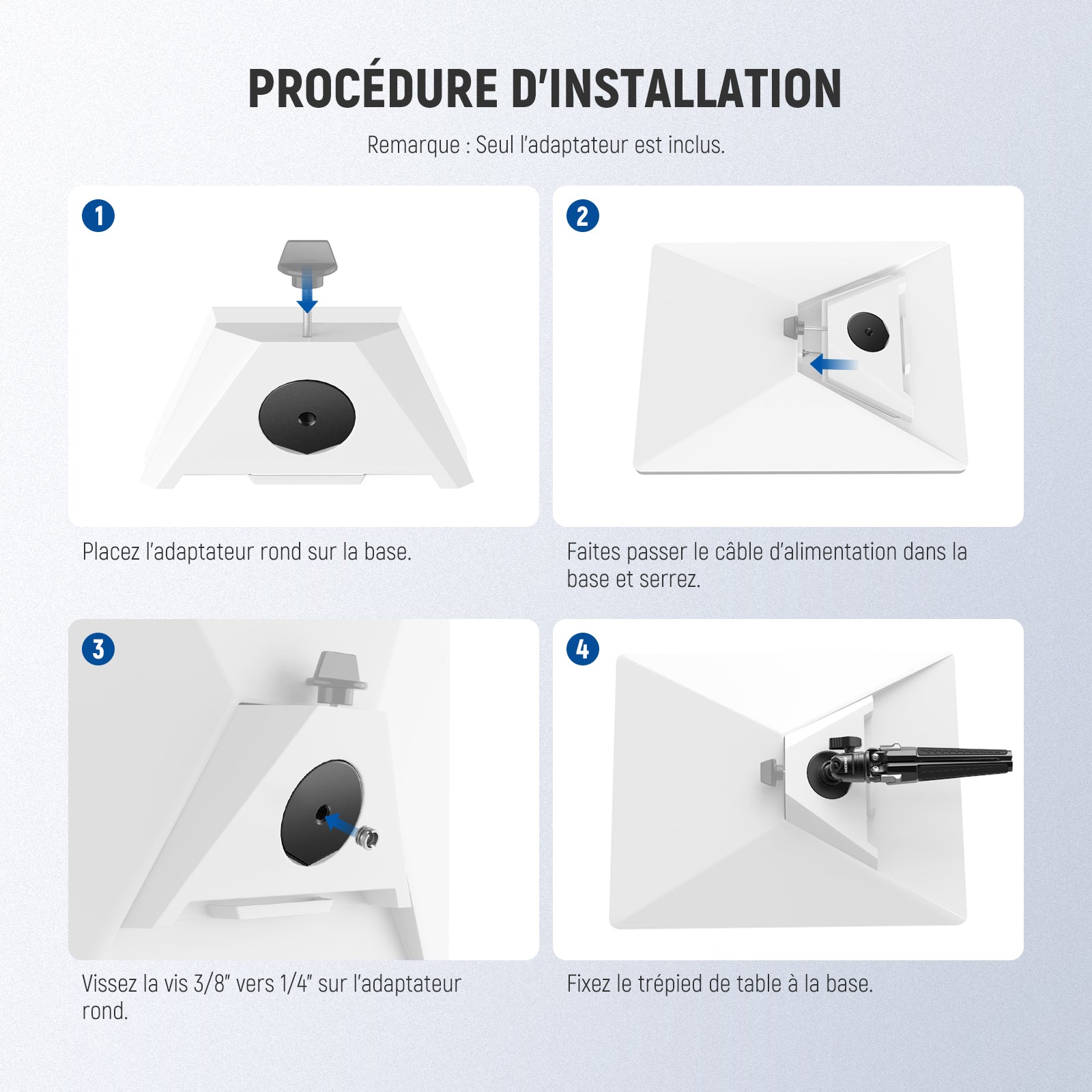 PROCÉDURE D'INSTALLATION

Remarque : Seul l'adaptateur est inclus.

1

Placez l'adaptateur rond sur la base.

2

Faites passer le câble d'alimentation dans la base et serrez.

3

Vissez la vis 3/8" vers 1/4" sur l'adaptateur rond.

4

NEEWER

Fixez le trépied de table à la base.