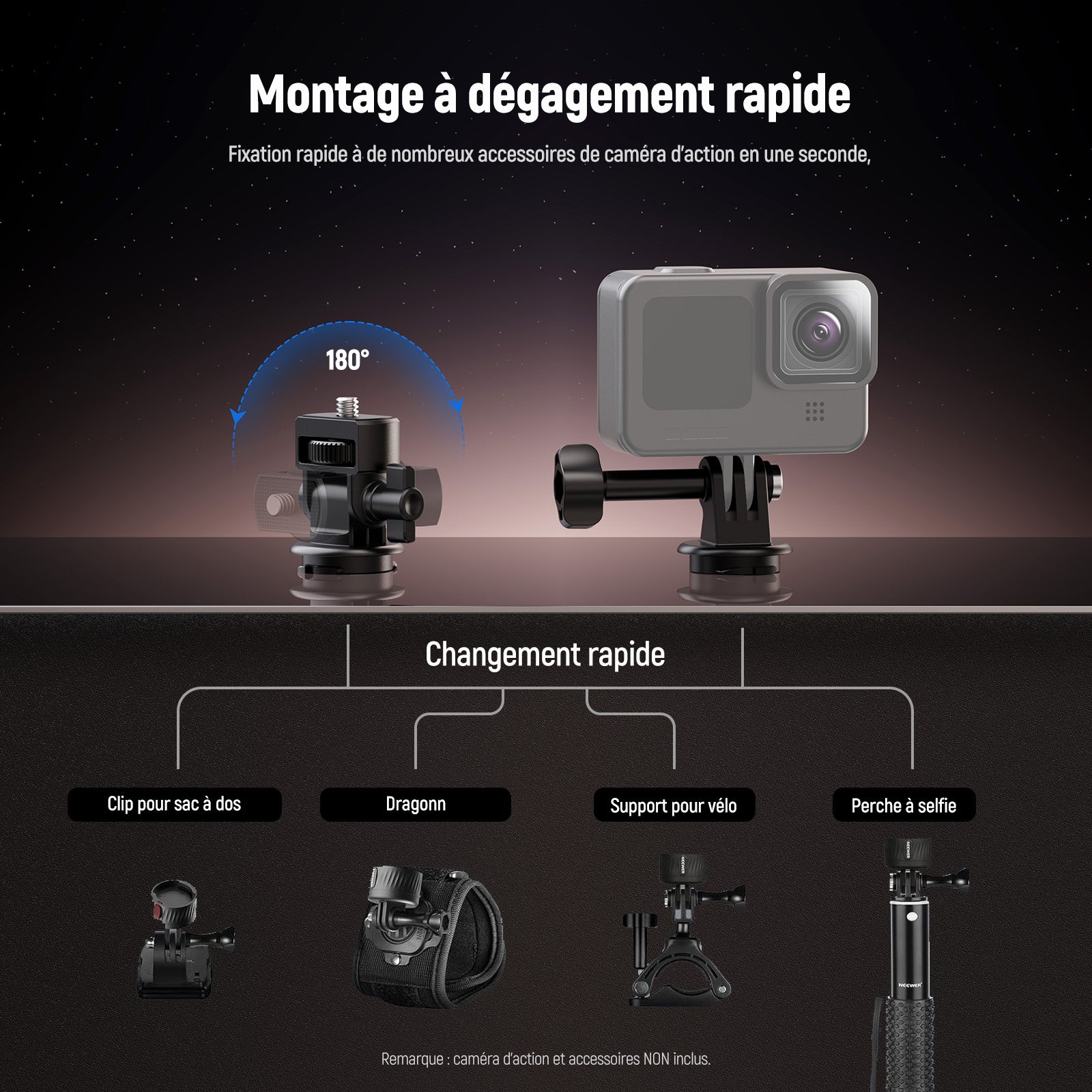 Montage à dégagement rapide

Fixation rapide à de nombreux accessoires de caméra d'action en une seconde,

180°

Changement rapide

Clip pour sac à dos

Dragonn

Support pour vélo

Perche à selfie

NEEWER

NEEWER

NEEWER

Remarque : caméra d'action et accessoires NON inclus.