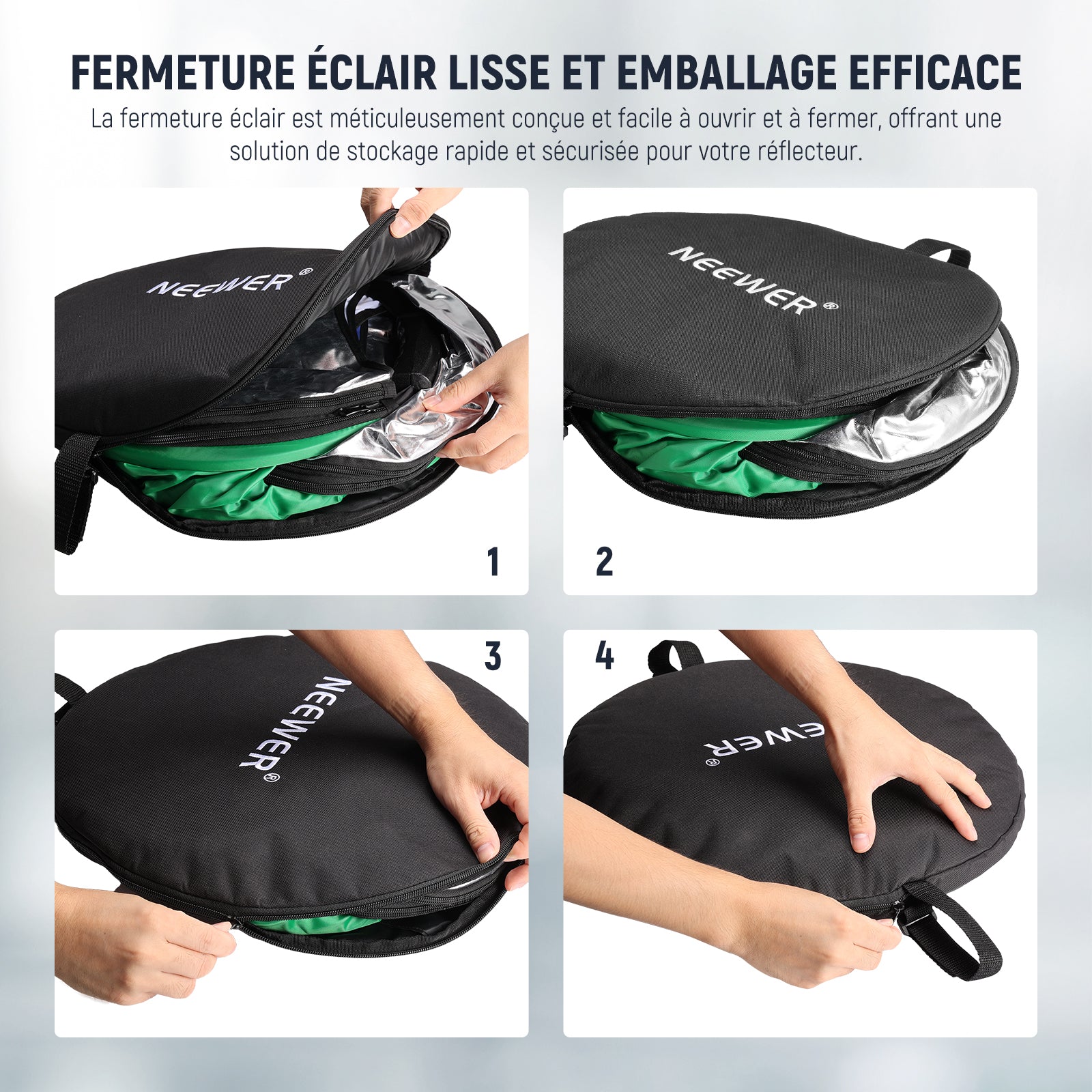 FERMETURE ÉCLAIR LISSE ET EMBALLAGE EFFICACE

La fermeture éclair est méticuleusement conçue et facile à ouvrir et à fermer, offrant une solution de stockage rapide et sécurisée pour votre réflecteur.

NEEWER®

1

NEEWER®

2

NEEWER®

3

4

EWER®