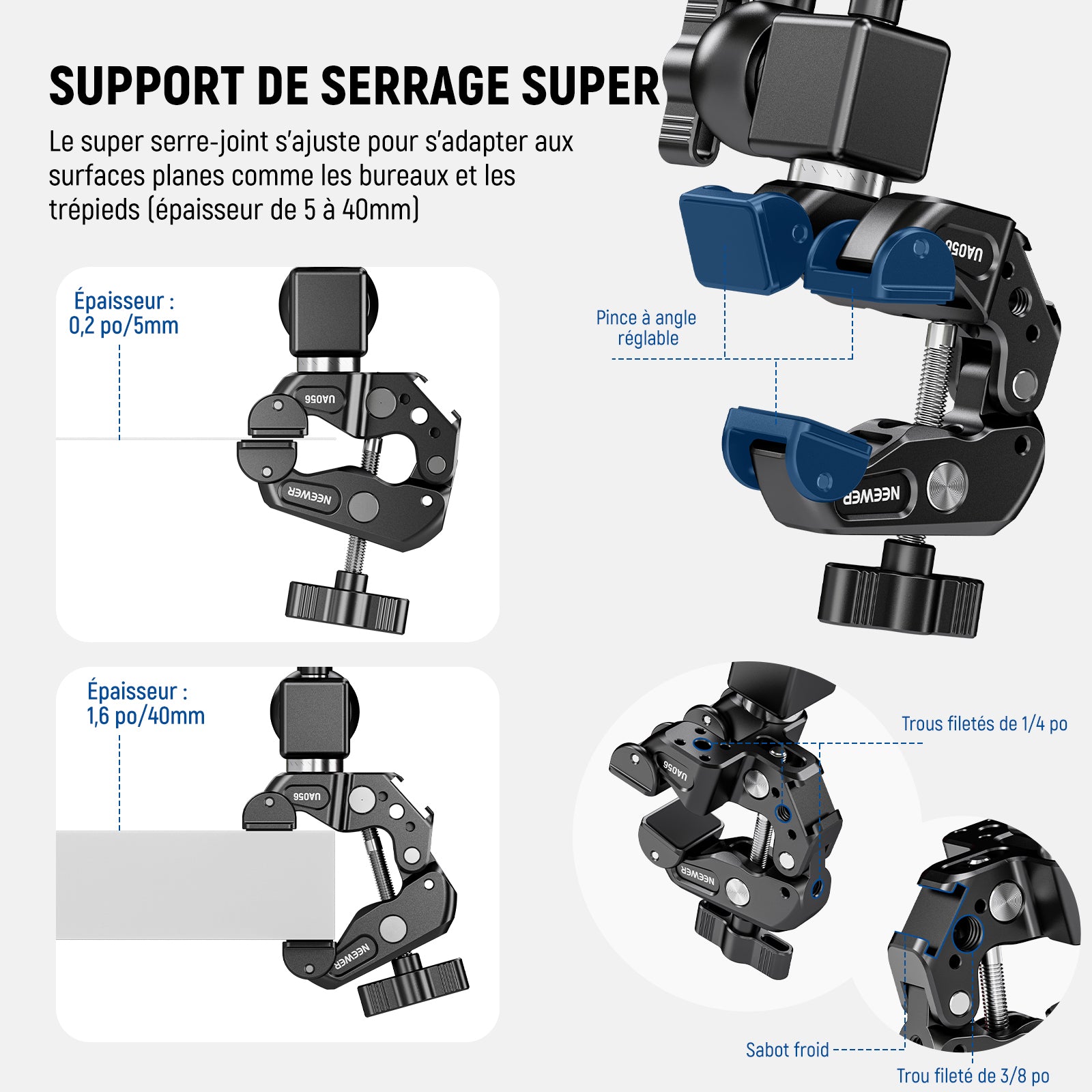 SUPPORT DE SERRAGE SUPER

Le super serre-joint s'ajuste pour s'adapter aux surfaces planes comme les bureaux et les trépieds (épaisseur de 5 à 40mm)

Épaisseur : 0,2 po/5mm

UA056

NEEWER

Pince à angle réglable

UA056

NEEWER

Épaisseur : 1,6 po/40mm

UA056

NEEWER

Trous filetés de 1/4 po

UA056

NEEWER

Sabot froid

Trou fileté de 3/8 po