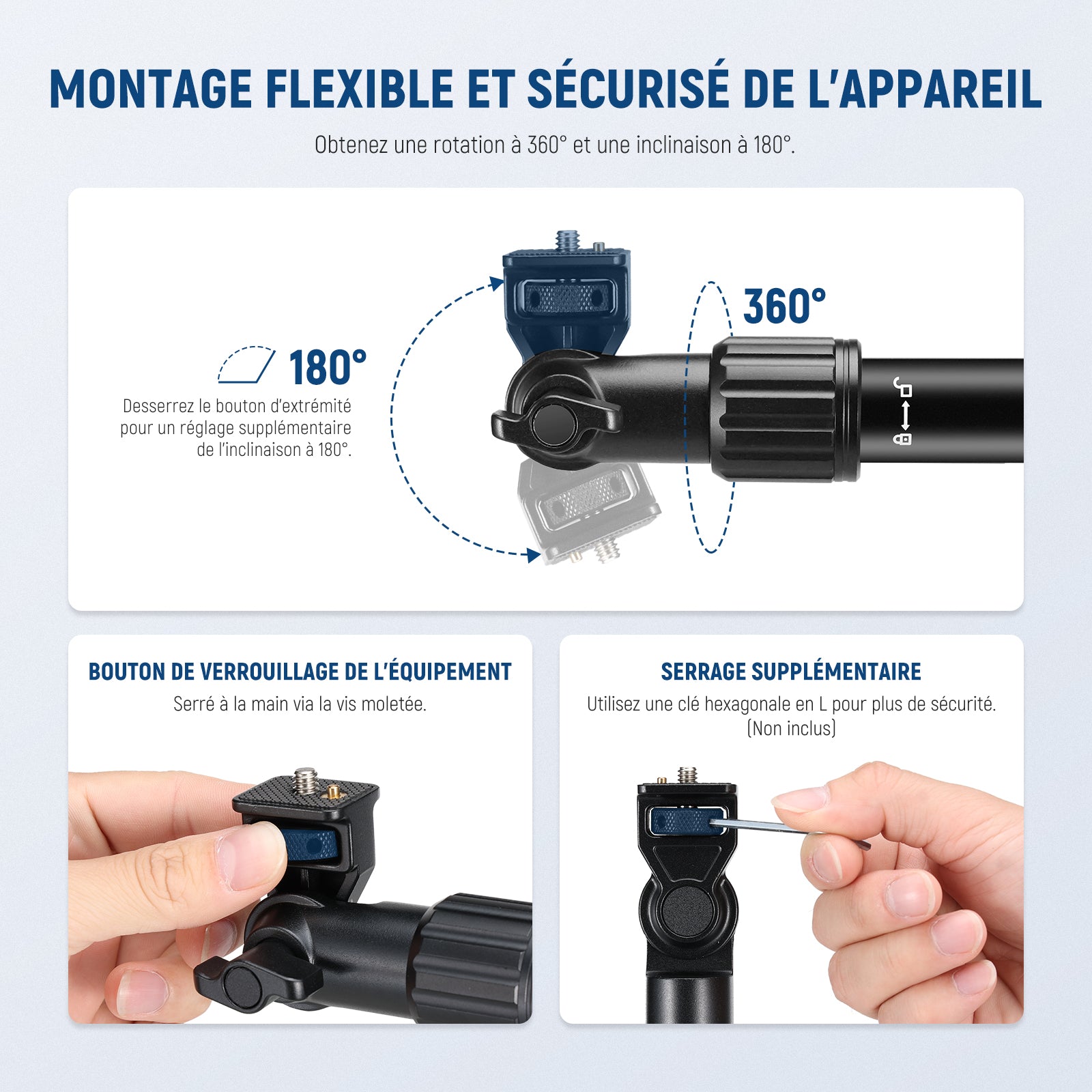 MONTAGE FLEXIBLE ET SÉCURISÉ DE L'APPAREIL

Obtenez une rotation à 360° et une inclinaison à 180°.

180°

Desserrez le bouton d'extrémité pour un réglage supplémentaire de l'inclinaison à 180°.

360°

BOUTON DE VERROUILLAGE DE L'ÉQUIPEMENT

Serré à la main via la vis moletée.

SERRAGE SUPPLÉMENTAIRE

Utilisez une clé hexagonale en L pour plus de sécurité. (Non inclus)