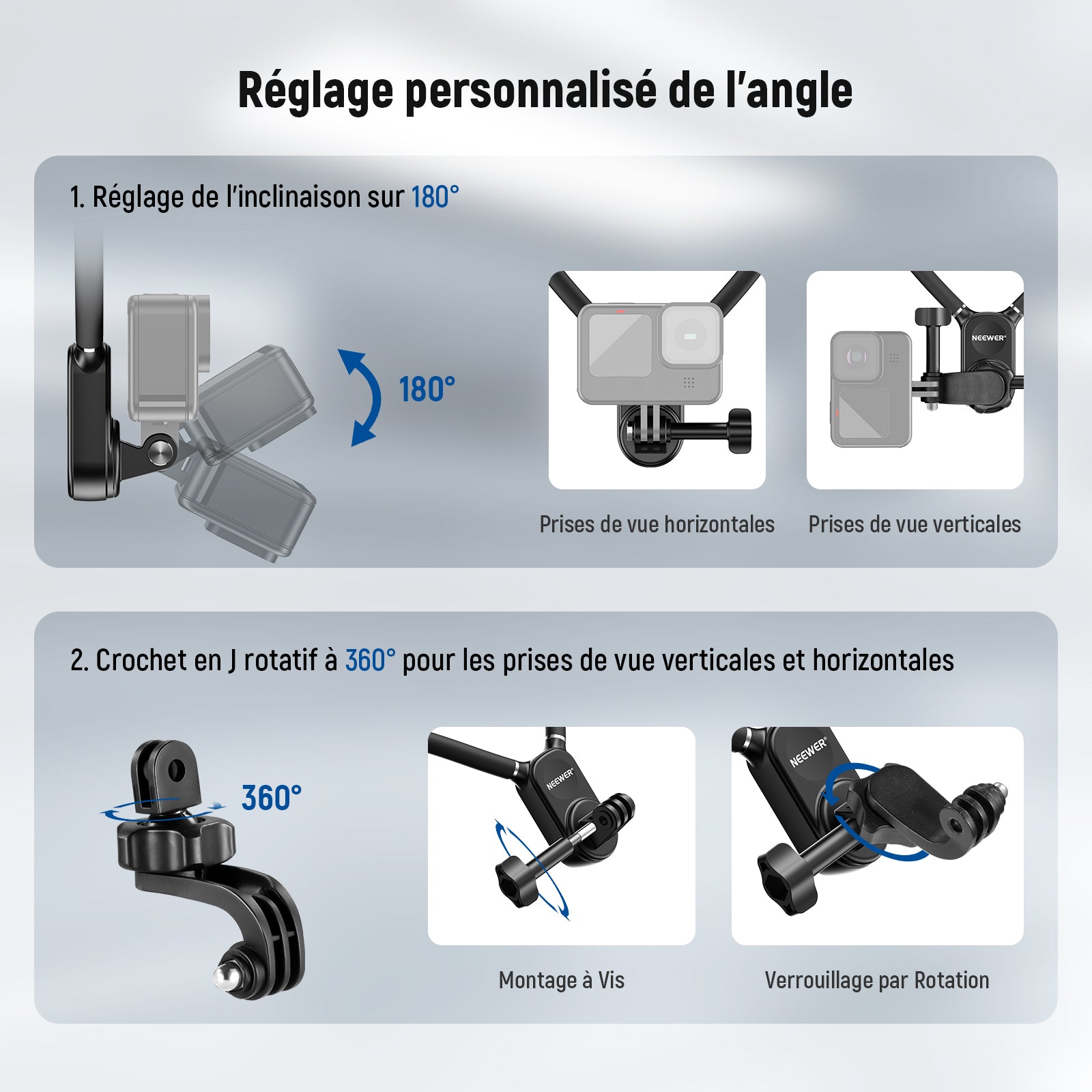 Réglage personnalisé de l'angle

1. Réglage de l'inclinaison sur 180°

180°

NEEWER®

Prises de vue horizontales

Prises de vue verticales

2. Crochet en J rotatif à 360° pour les prises de vue verticales et horizontales

360°

NEEWER®

NEEWER®

Montage à Vis

Verrouillage par Rotation