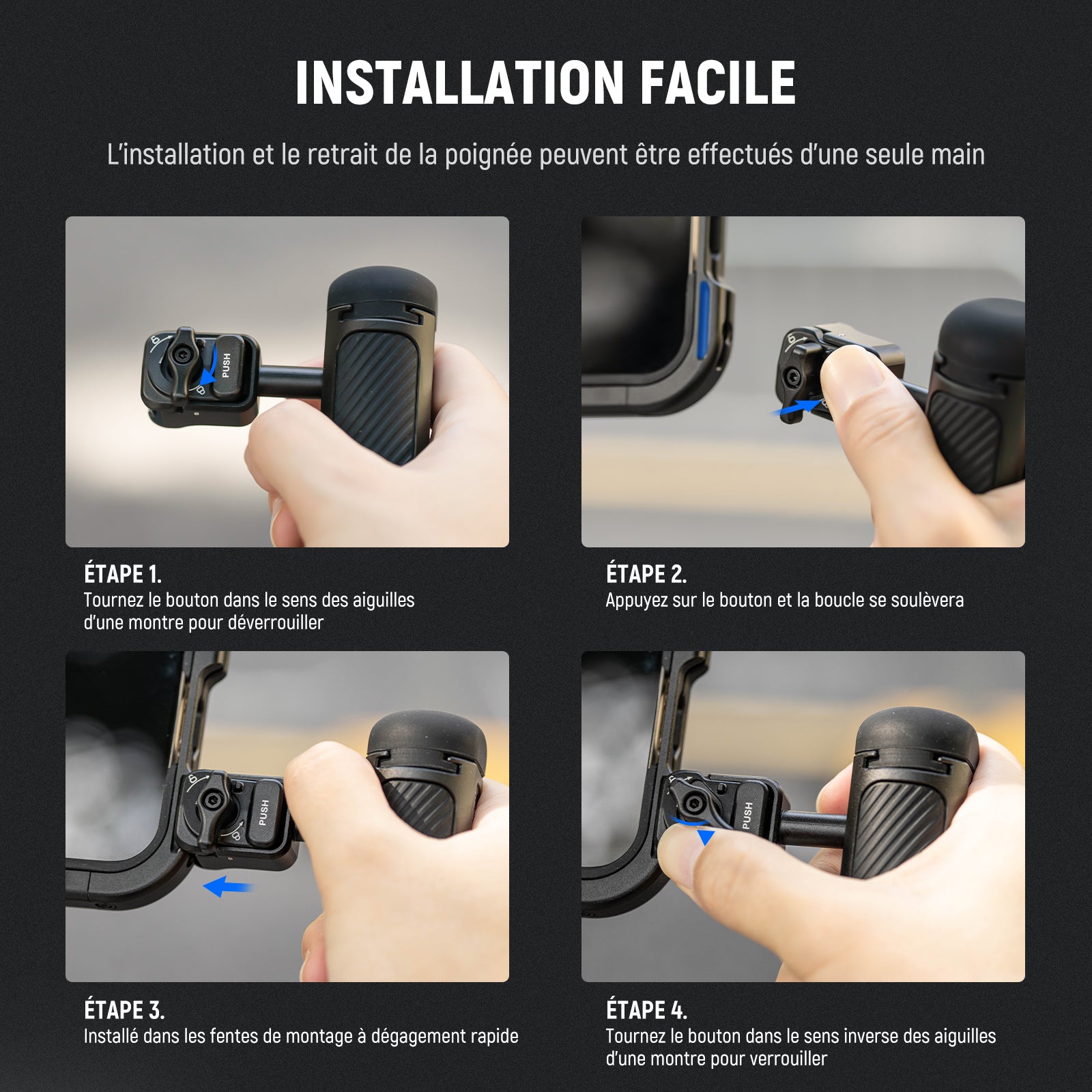 INSTALLATION FACILE

L'installation et le retrait de la poignée peuvent être effectués d'une seule main

PUSH

ÉTAPE 1.
Tournez le bouton dans le sens des aiguilles d'une montre pour déverrouiller

ÉTAPE 2.
Appuyez sur le bouton et la boucle se soulèvera

PUSH

PUSH

ÉTAPE 3.
Installé dans les fentes de montage à dégagement rapide

ÉTAPE 4.
Tournez le bouton dans le sens inverse des aiguilles d'une montre pour verrouiller