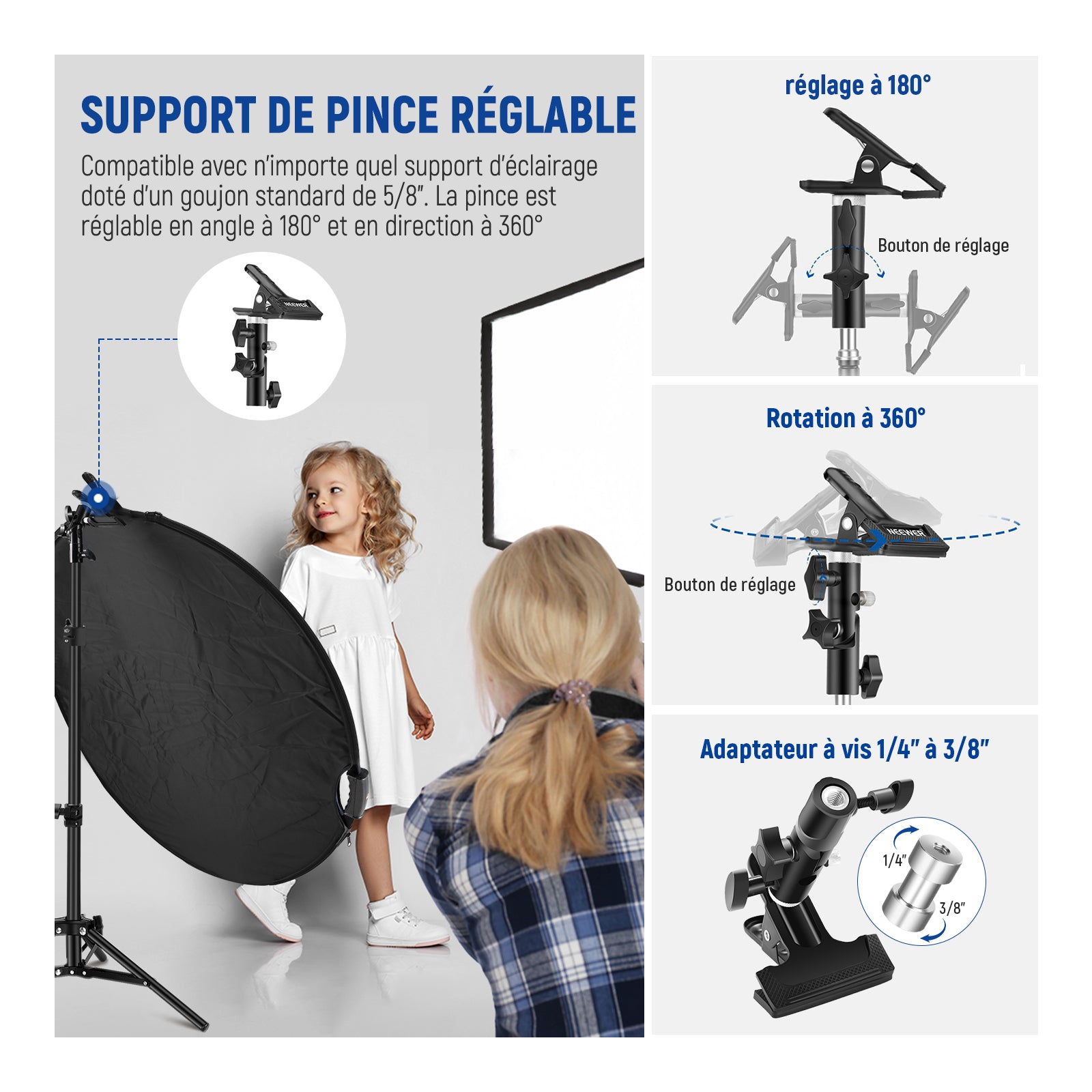 SUPPORT DE PINCE RÉGLABLE

Compatible avec n'importe quel support d'éclairage doté d'un goujon standard de 5/8". La pince est réglable en angle à 180° et en direction à 360°

NEEWER

réglage à 180°

Bouton de réglage

Rotation à 360°

NEEWER

Bouton de réglage

Adaptateur à vis 1/4" à 3/8"

1/4"

3/8"