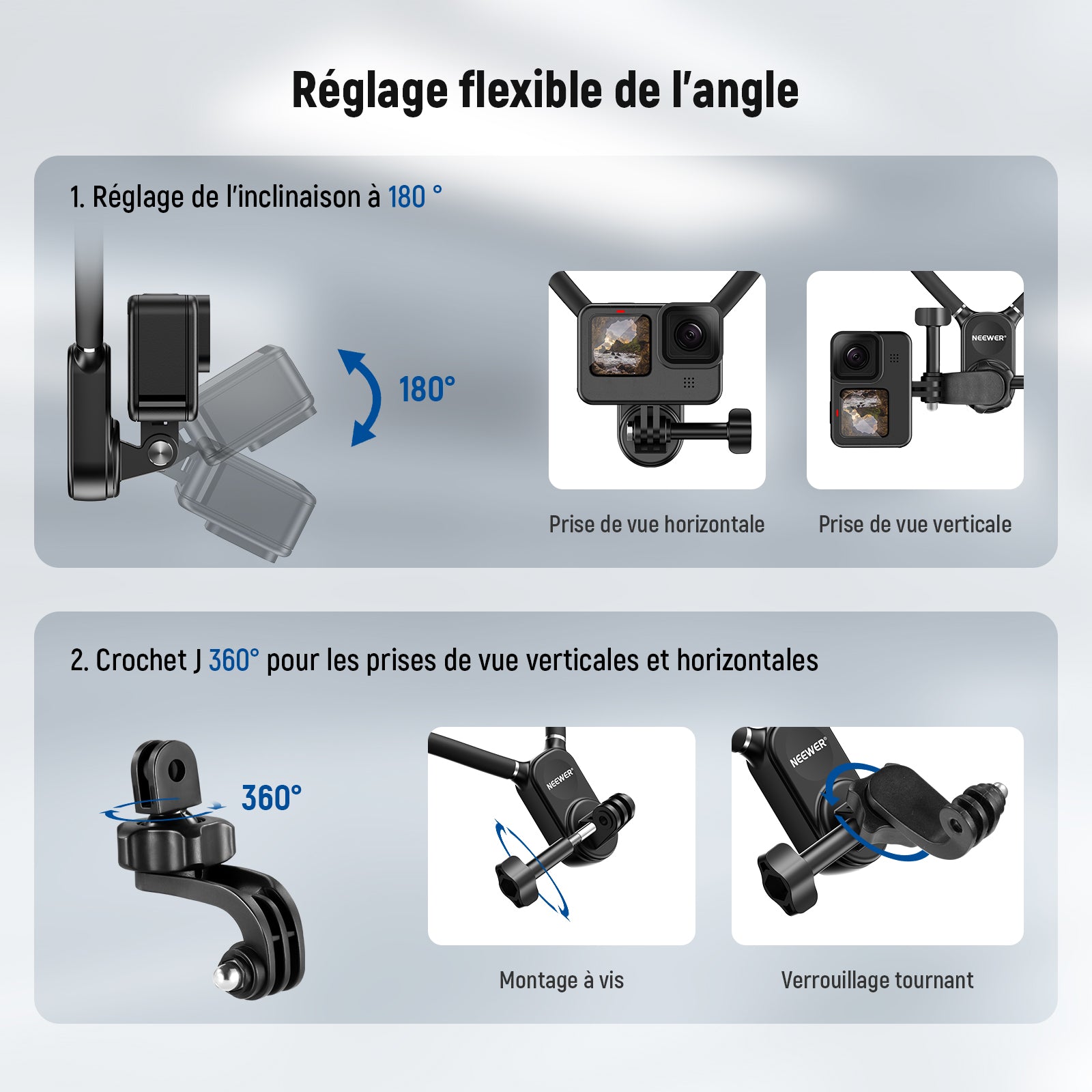 Réglage flexible de l'angle

1. Réglage de l'inclinaison à 180 °

180°

NEEWER®

Prise de vue horizontale

Prise de vue verticale

2. Crochet J 360° pour les prises de vue verticales et horizontales

360°

NEEWER®

NEEWER®

Montage à vis

Verrouillage tournant