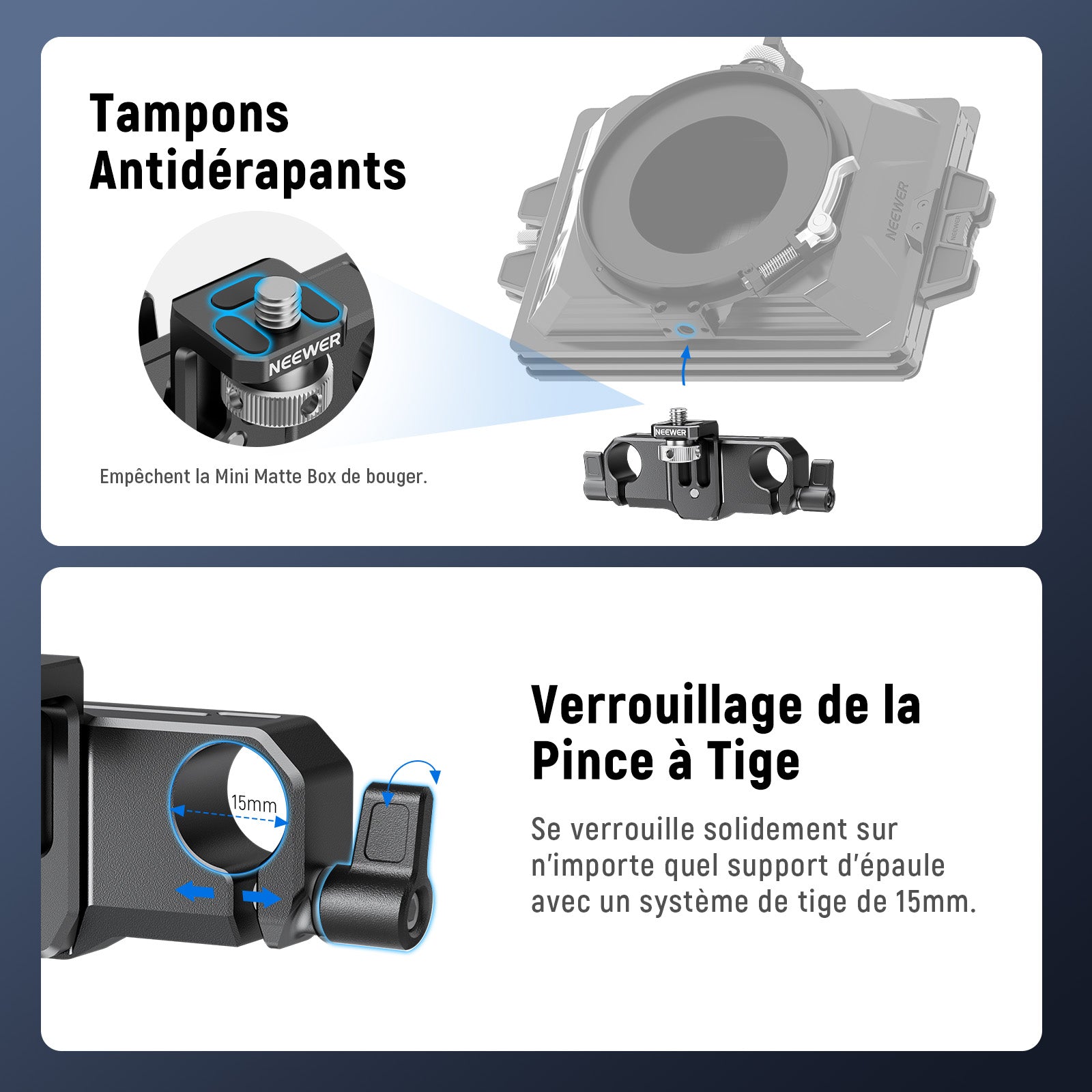 Tampons Antidérapants

NEEWER

Empêchent la Mini Matte Box de bouger.

NEEWER

NEEWER

NEEWER

15mm

Verrouillage de la Pince à Tige

Se verrouille solidement sur n'importe quel support d'épaule avec un système de tige de 15mm.