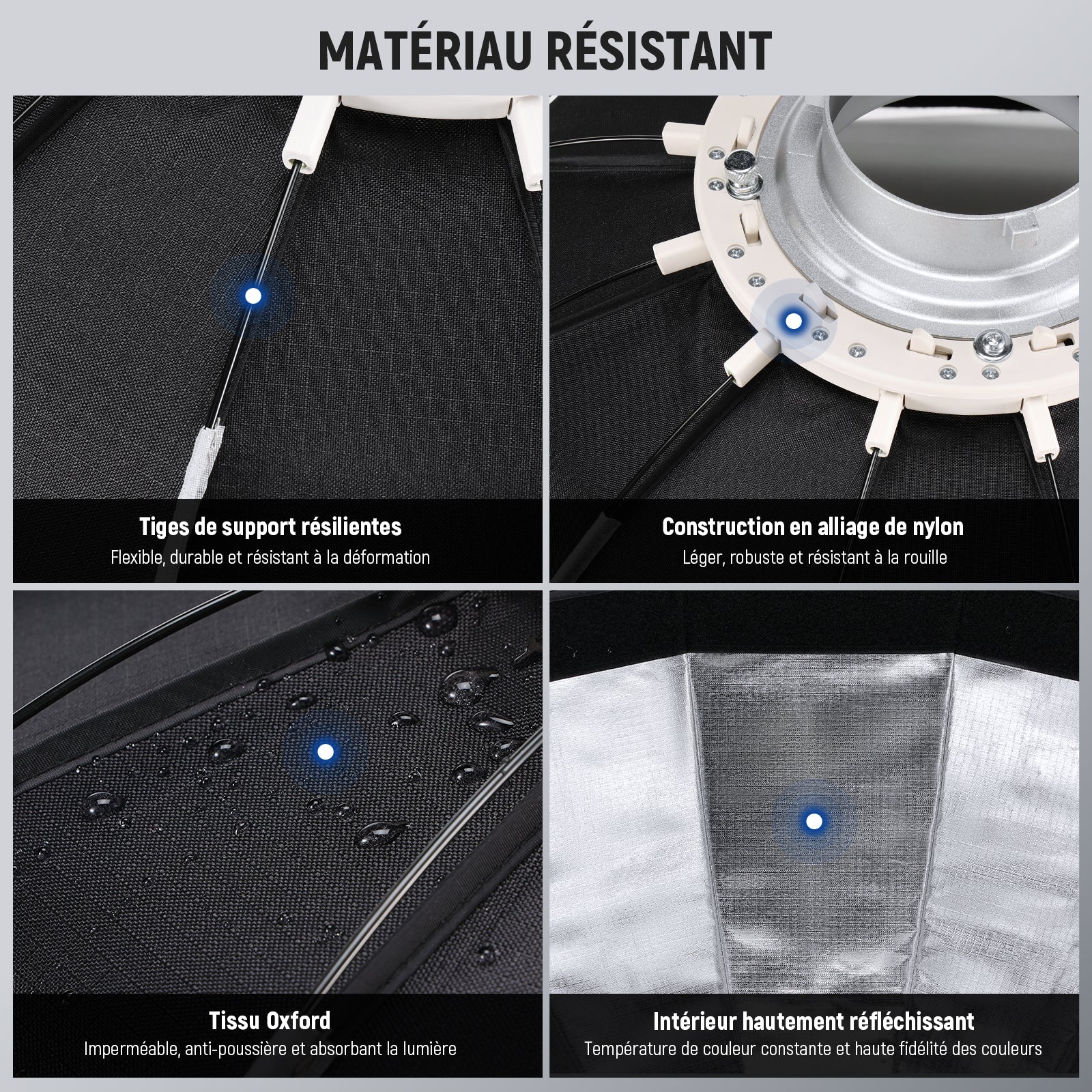 MATÉRIAU RÉSISTANT

Tiges de support résilientes
Flexible, durable et résistant à la déformation

Construction en alliage de nylon
Léger, robuste et résistant à la rouille

Tissu Oxford
Imperméable, anti-poussière et absorbant la lumière

Intérieur hautement réfléchissant
Température de couleur constante et haute fidélité des couleurs