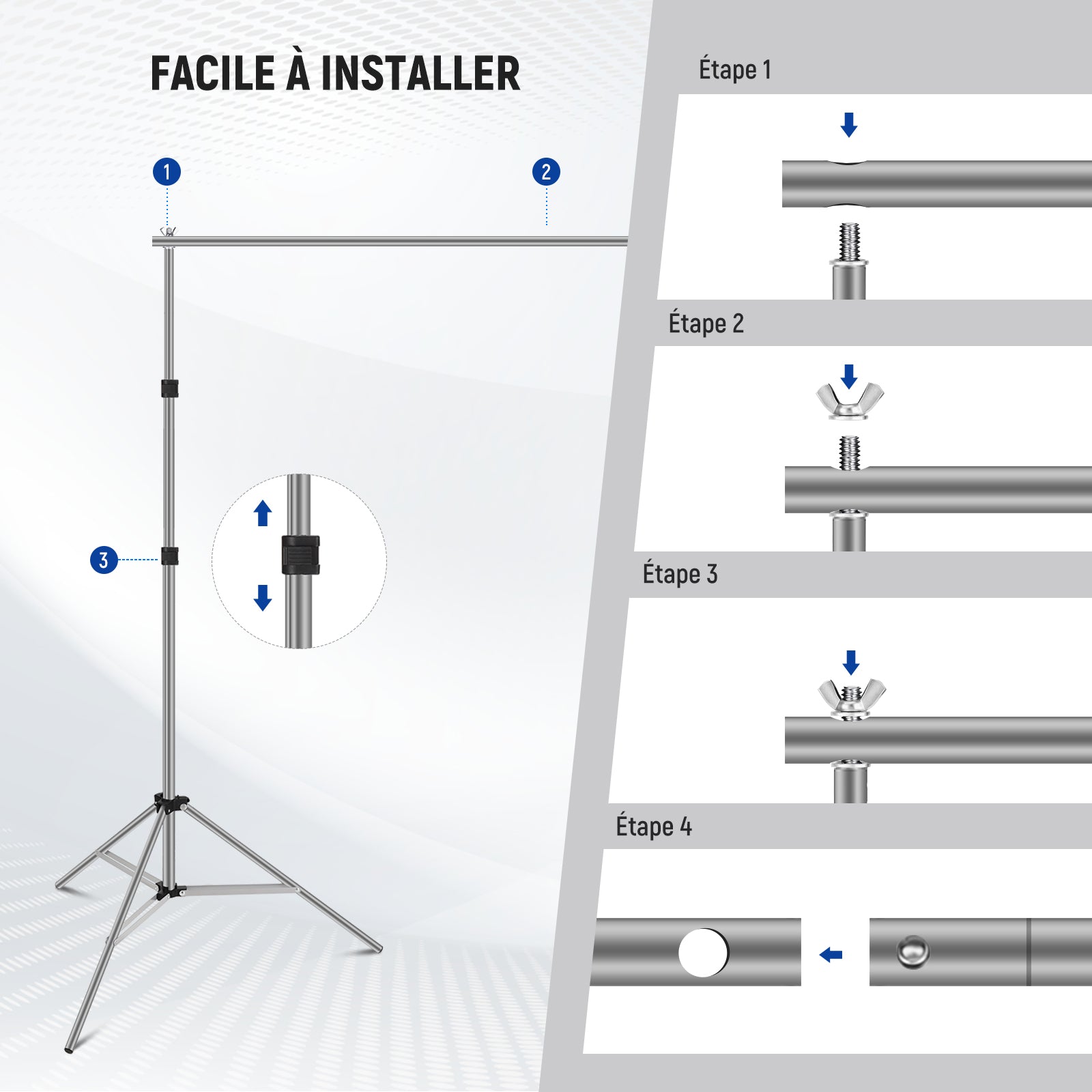 FACILE À INSTALLER

1

2

3

Étape 1

Étape 2

Étape 3

Étape 4