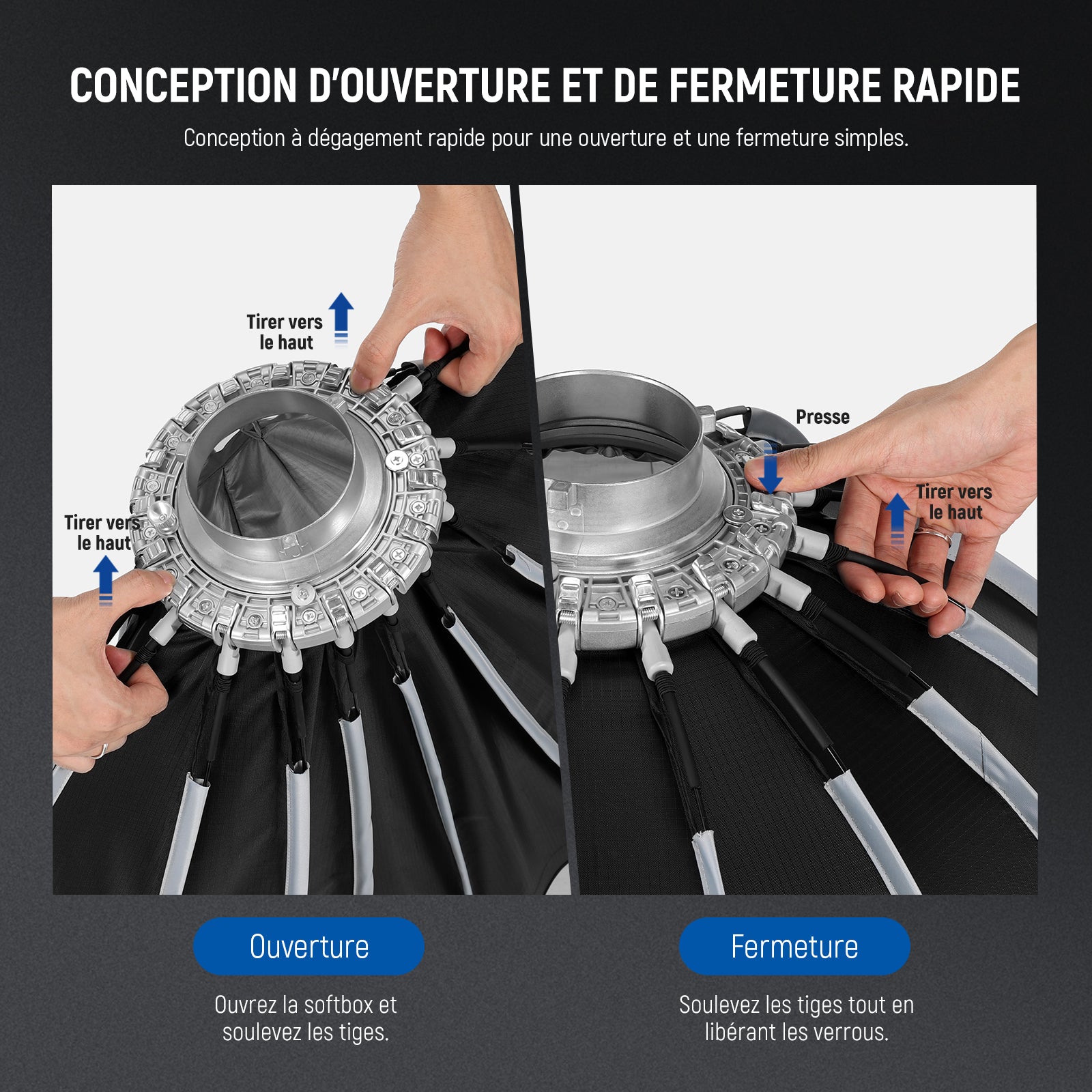 CONCEPTION D'OUVERTURE ET DE FERMETURE RAPIDE

Conception à dégagement rapide pour une ouverture et une fermeture simples.

Tirer vers le haut

Tirer vers le haut

Presse

Tirer vers le haut

Ouverture

Ouvrez la softbox et soulevez les tiges.

Fermeture

Soulevez les tiges tout en libérant les verrous.