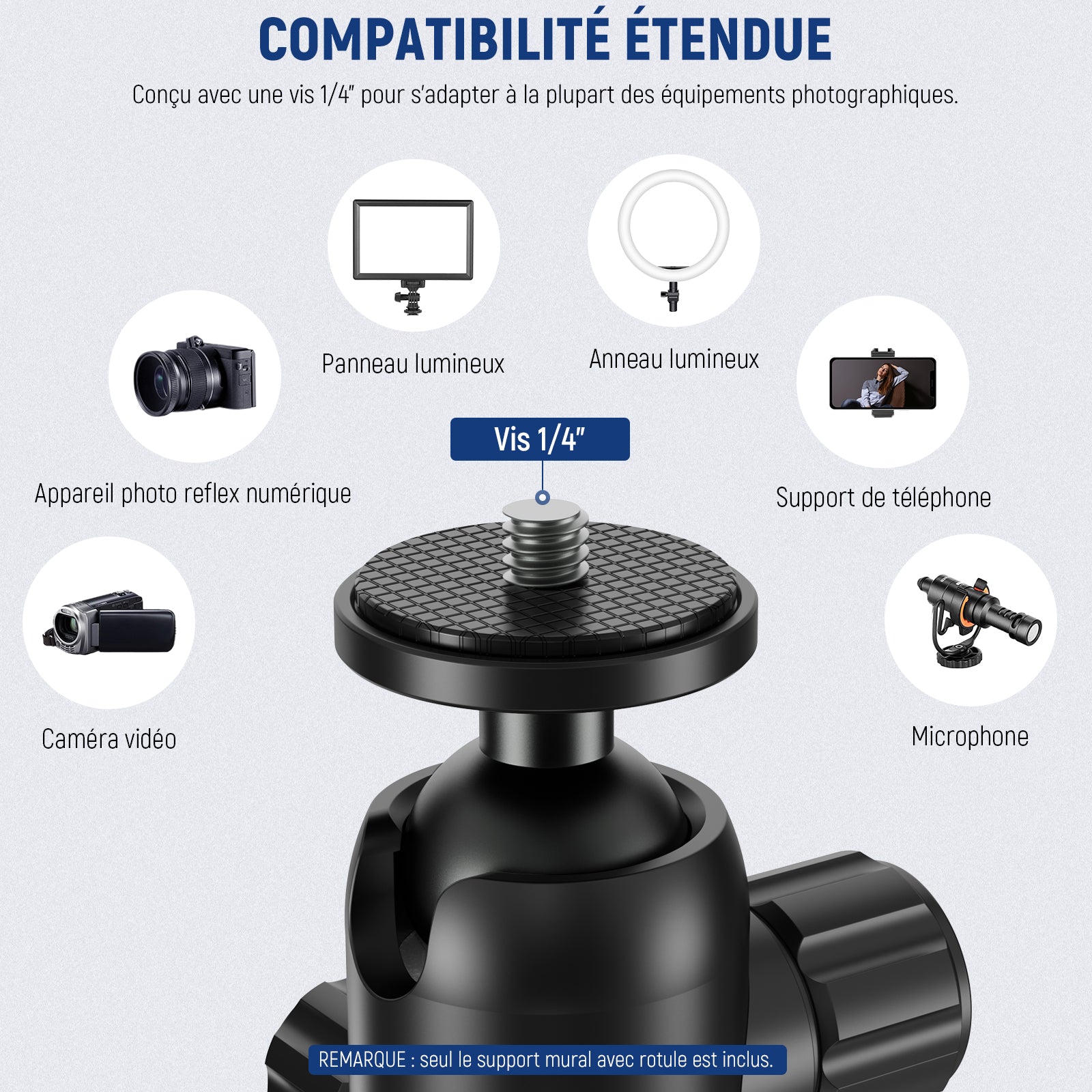 COMPATIBILITÉ ÉTENDUE

Conçu avec une vis 1/4" pour s'adapter à la plupart des équipements photographiques.

Panneau lumineux

Anneau lumineux

Appareil photo reflex numérique

Vis 1/4"

Support de téléphone

Caméra vidéo

Microphone

REMARQUE : seul le support mural avec rotule est inclus.