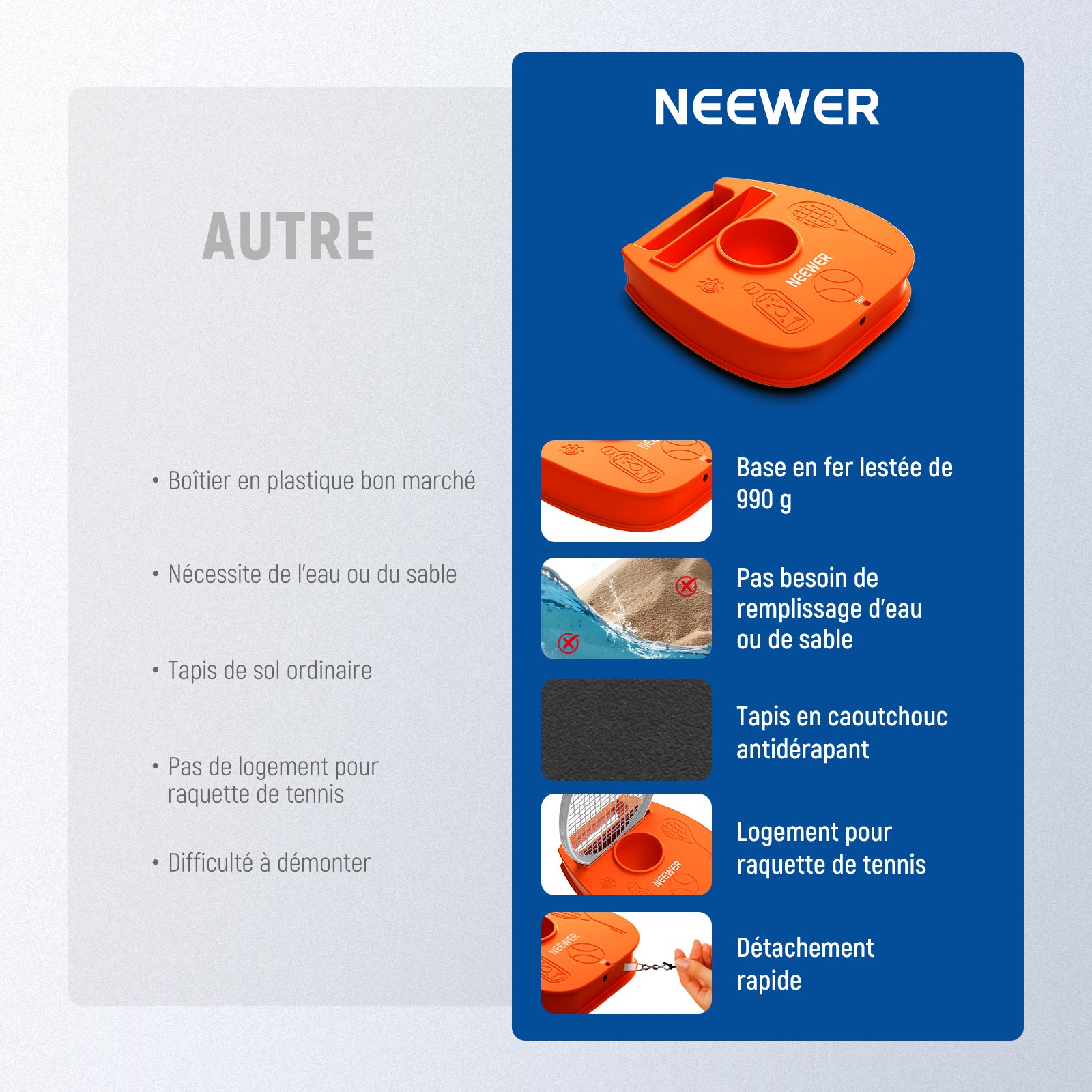 AUTRE

• Boîtier en plastique bon marché

• Nécessite de l'eau ou du sable

• Tapis de sol ordinaire

• Pas de logement pour raquette de tennis

• Difficulté à démonter

NEEWER

NEEWER

Base en fer lestée de 990 g

Pas besoin de remplissage d'eau ou de sable

Tapis en caoutchouc antidérapant

NEEWER

Logement pour raquette de tennis

NEEWER

Détachement rapide