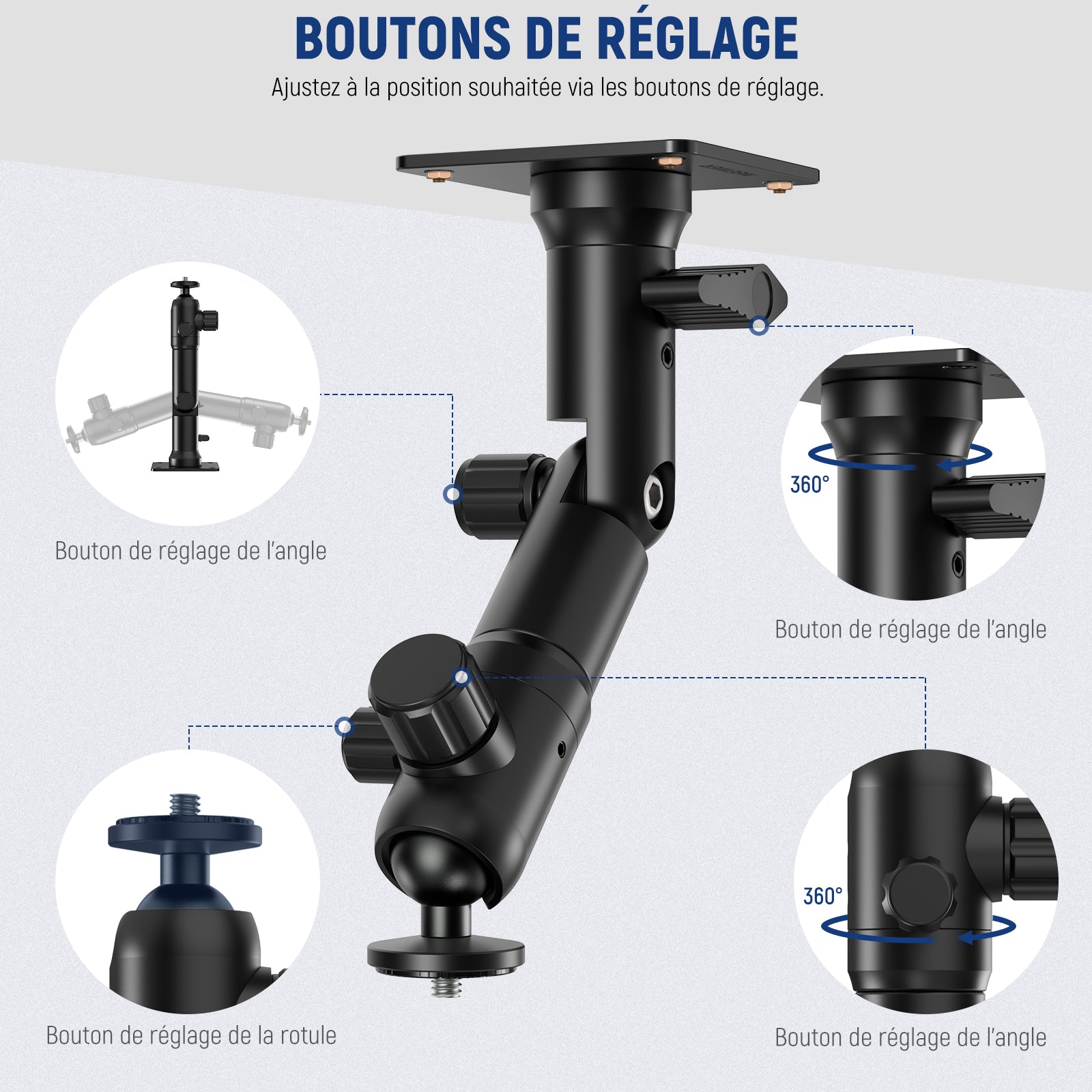 BOUTONS DE RÉGLAGE

Ajustez à la position souhaitée via les boutons de réglage.

Bouton de réglage de l'angle

360°

Bouton de réglage de l'angle

Bouton de réglage de la rotule

360°

Bouton de réglage de l'angle