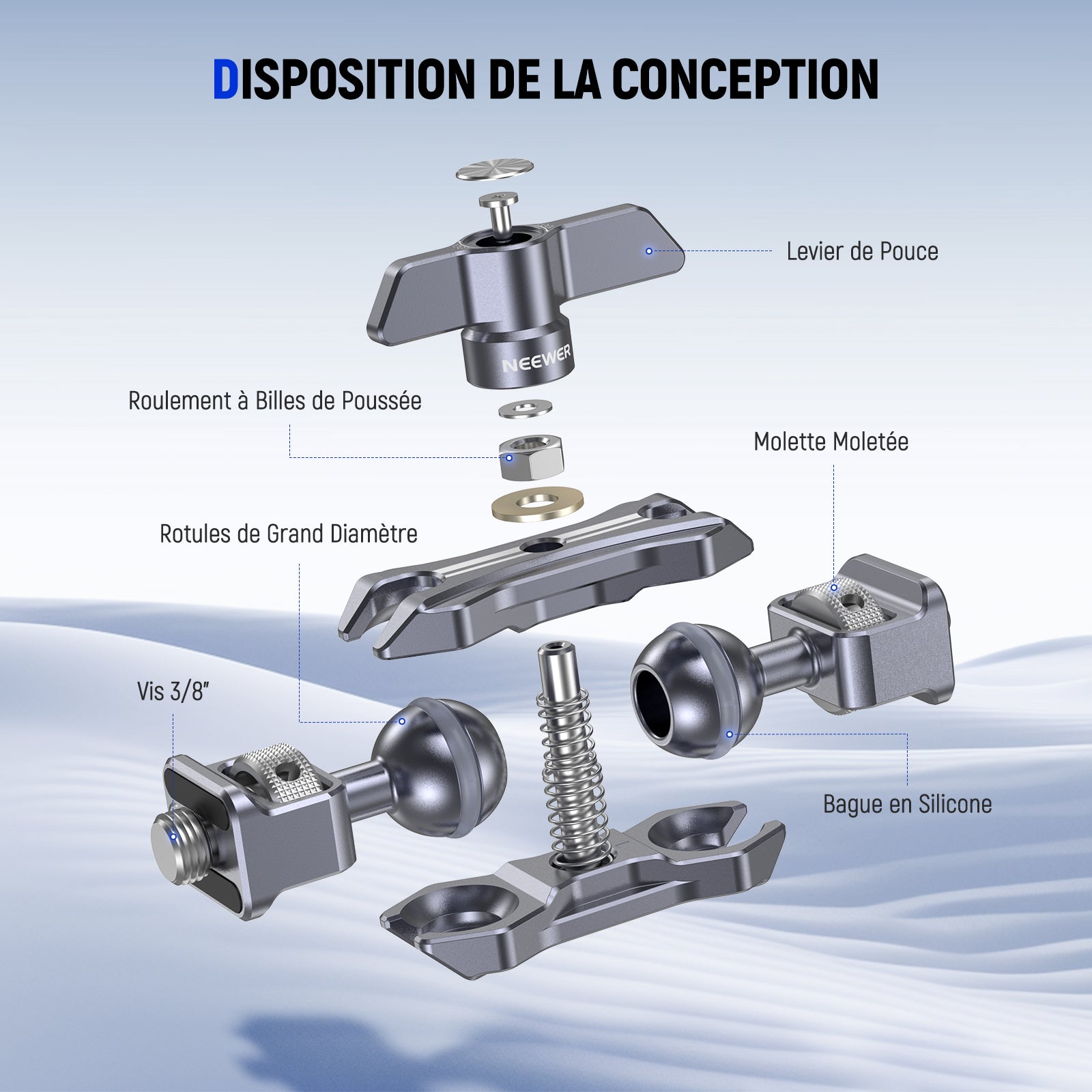 DISPOSITION DE LA CONCEPTION

Levier de Pouce

NEEWER

Roulement à Billes de Poussée

Molette Moletée

Rotules de Grand Diamètre

Vis 3/8"

Bague en Silicone