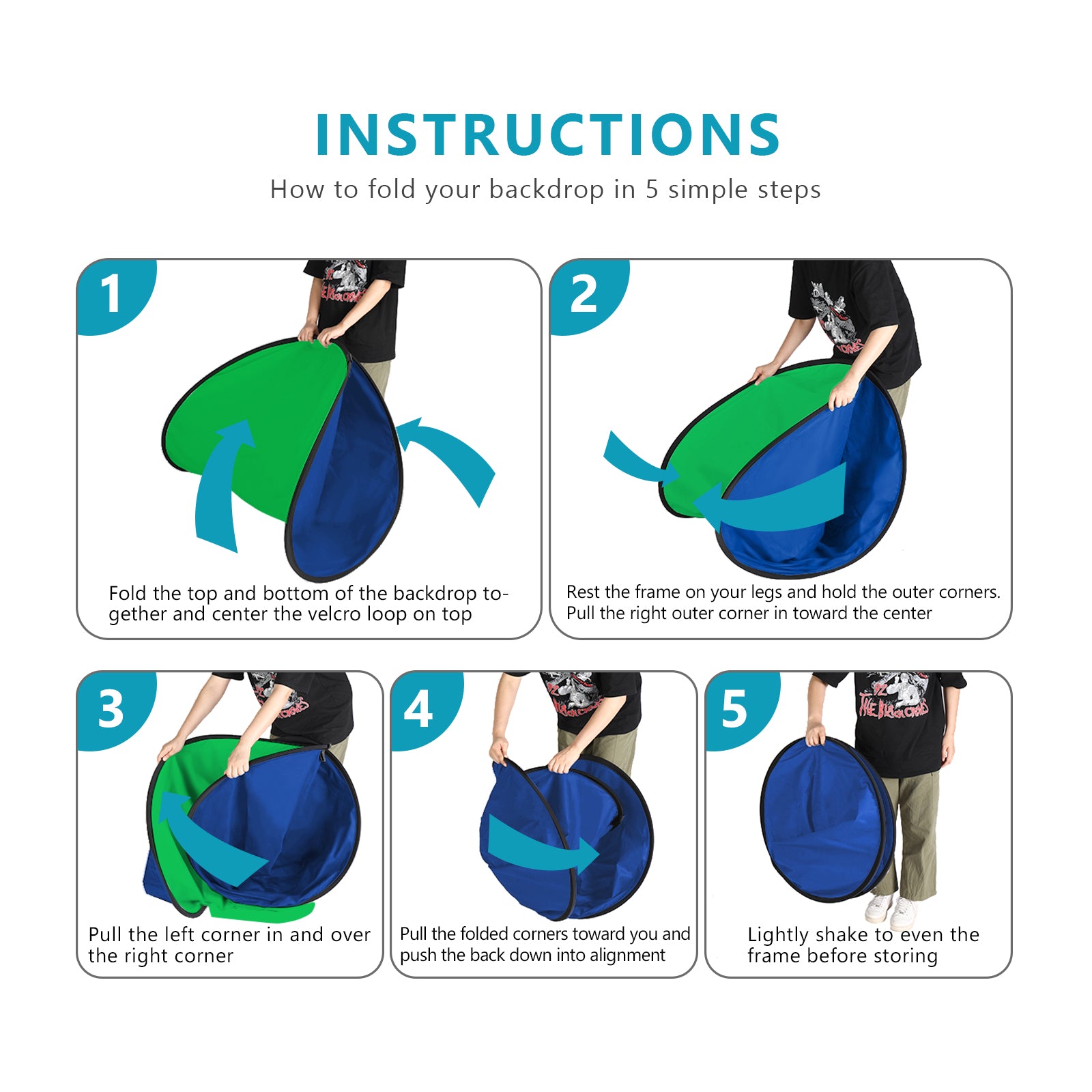 INSTRUCTIONS

How to fold your backdrop in 5 simple steps

1

Fold the top and bottom of the backdrop together and center the velcro loop on top

2

Rest the frame on your legs and hold the outer corners. Pull the right outer corner in toward the center

3

Pull the left corner in and over the right corner

4

Pull the folded corners toward you and push the back down into alignment

5

Lightly shake to even the frame before storing